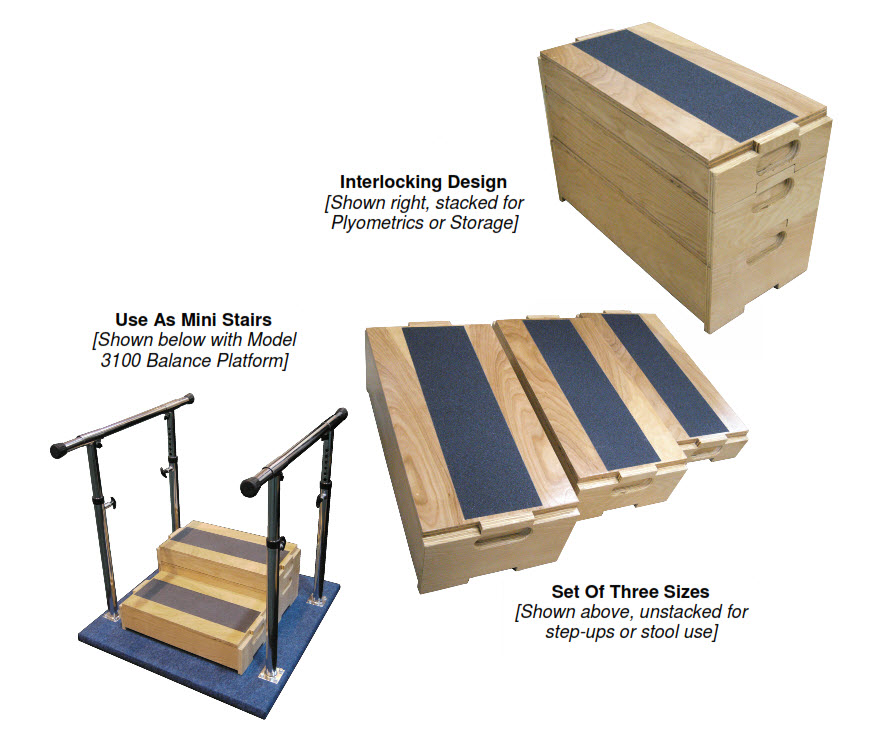 Interlocking Design
[Shown right, stacked for Plyometrics or Storage]

Use As Mini Stairs
[Shown below with Model 3100 Balance Platform]

Set Of Three Sizes
[Shown above, unstacked for step-ups or stool use]